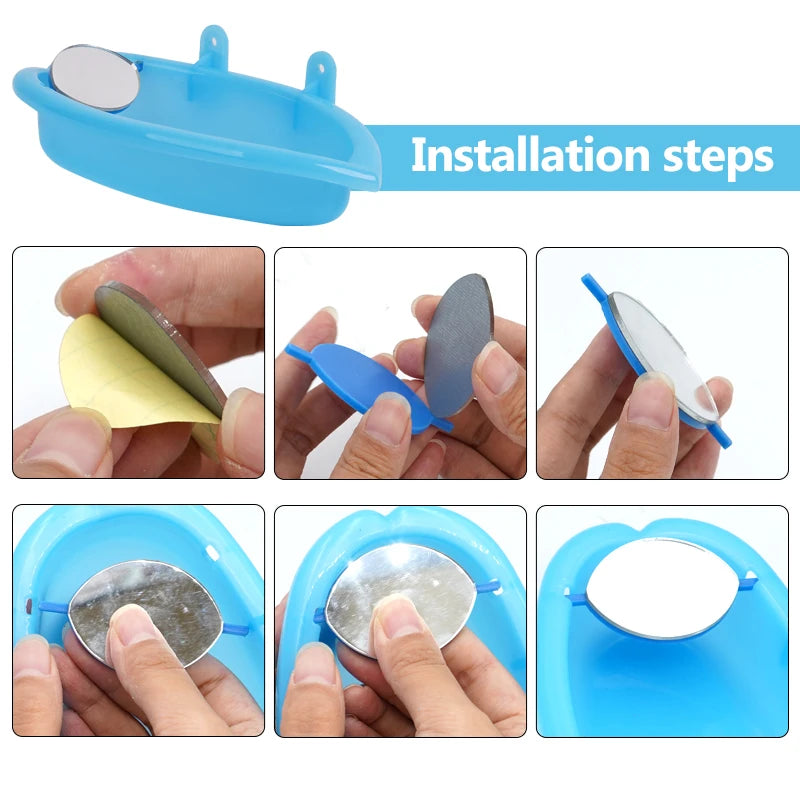 Installation steps